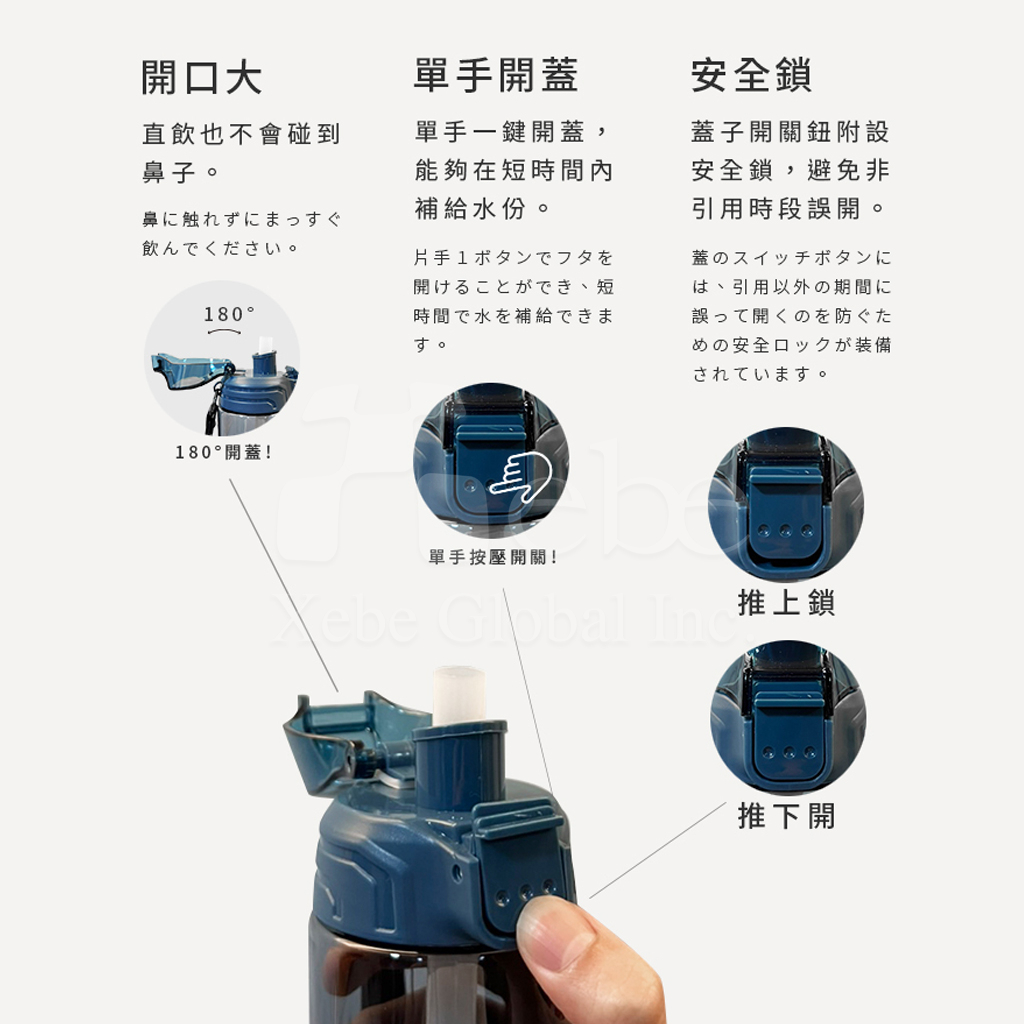 開口大

直飲也不會碰到鼻子。

鼻に触れずにまっすぐ飲んでください。

180°

180°開蓋!

單手開蓋

單手一鍵開蓋，能夠在短時間內補給水份。

片手1ボタンでフタを開けることができ、短時間で水を補給できます。

單手按壓開關!

安全鎖

蓋子開關鈕附設安全鎖，避免非引用時段誤開。

蓋のスイッチボタンには、引用以外の期間に誤って開くのを防ぐための安全ロックが装備されています。

推上鎖

推下開

Xebe Global Inc.